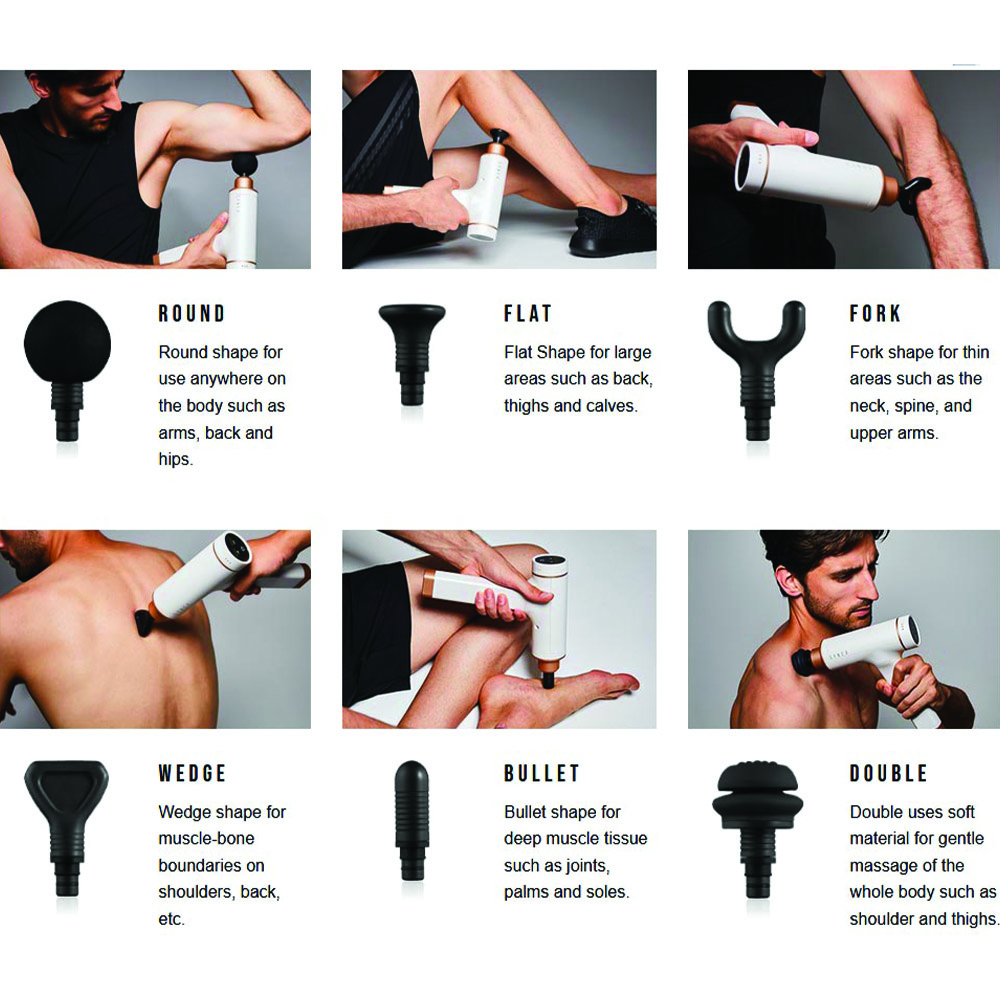 ROUND

Round shape for use anywhere on the body such as arms, back and hips.

FLAT

Flat Shape for large areas such as back, thighs and calves.

FORK

Fork shape for thin areas such as the neck, spine, and upper arms.

WEDGE

Wedge shape for muscle-bone boundaries on shoulders, back, etc.

BULLET

Bullet shape for deep muscle tissue such as joints, palms and soles.

DOUBLE

Double uses soft material for gentle massage of the whole body such as shoulder and thighs.