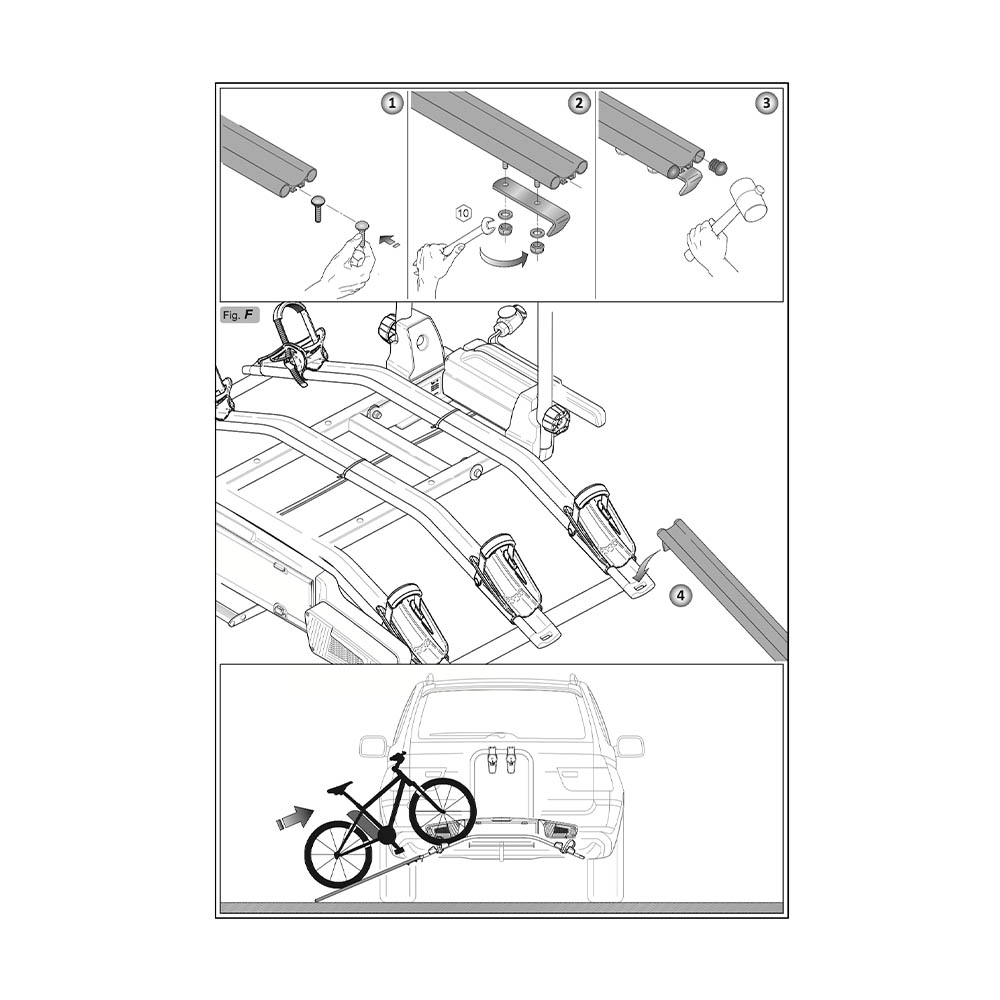 1

2

10

3

Fig. F

4