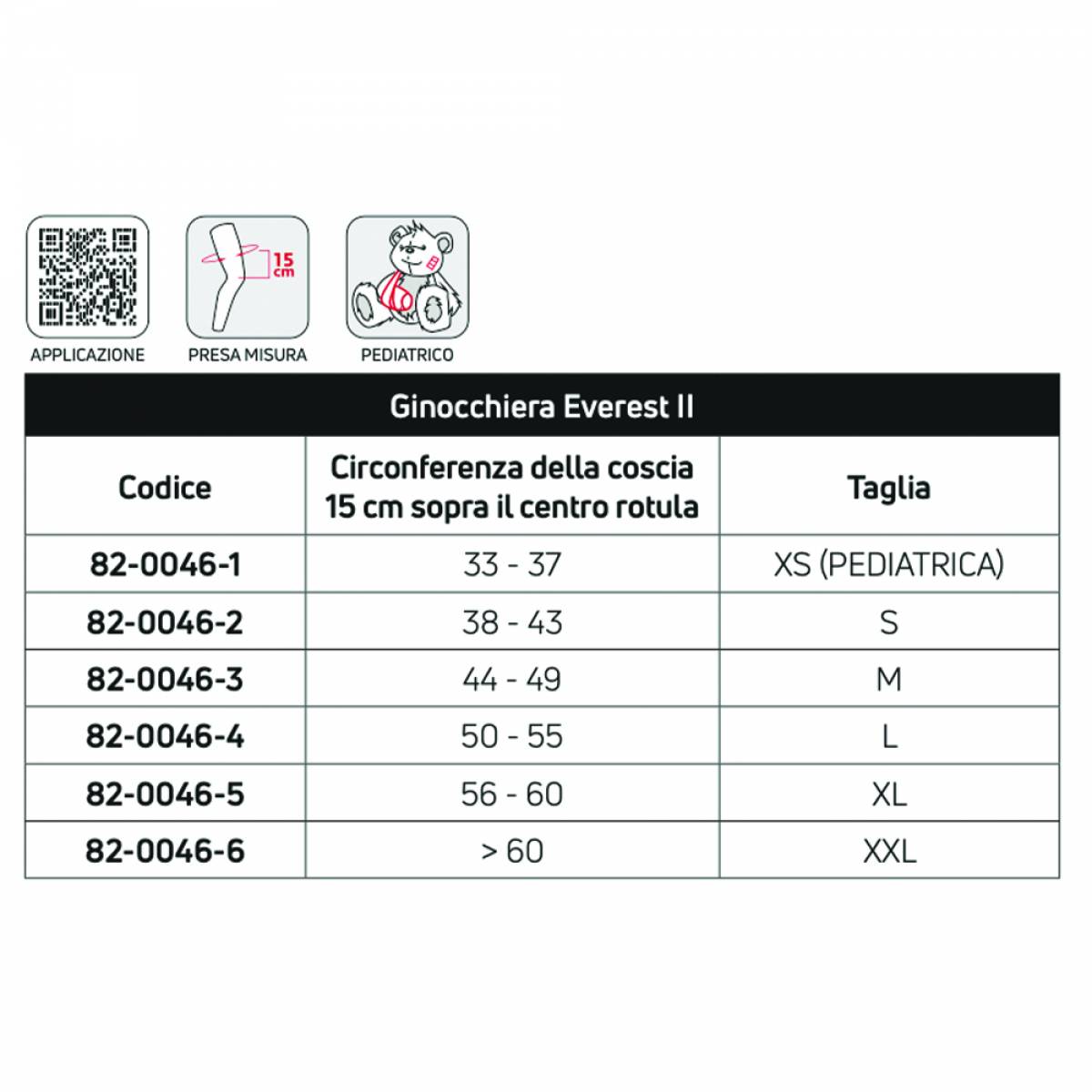 15 cm

APPLICAZIONE PRESA MISURA PEDIATRICO

Ginocchiera Everest II

| Codice | Circonferenza della coscia 15 cm sopra il centro rotula | Taglia |
|---|---|---|
| 82-0046-1 | 33 - 37 | XS (PEDIATRICA) |
| 82-0046-2 | 38 - 43 | S |
| 82-0046-3 | 44 - 49 | M |
| 82-0046-4 | 50 - 55 | L |
| 82-0046-5 | 56 - 60 | XL |
| 82-0046-6 | > 60 | XXL |